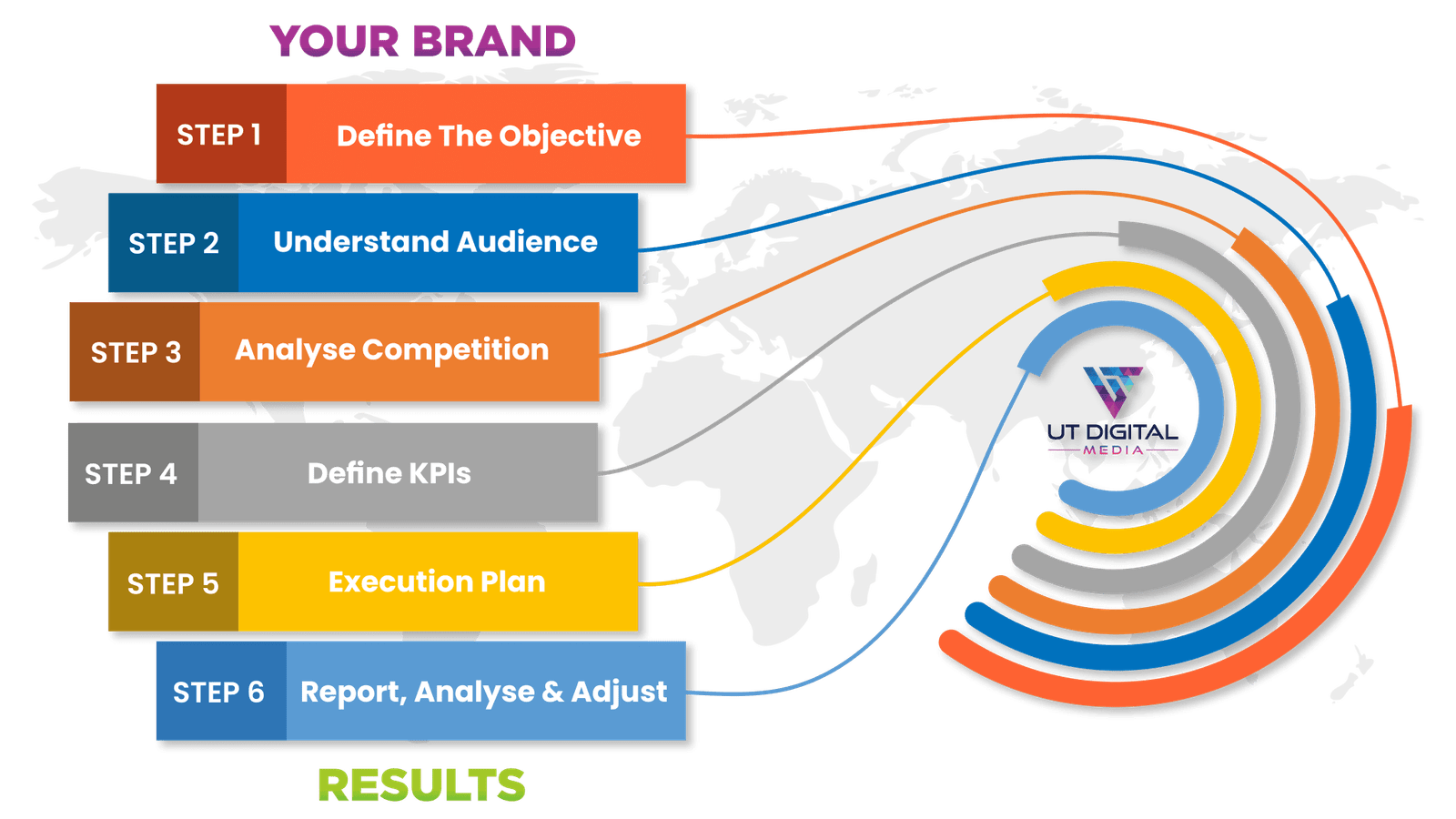 YOUR BRAND

STEP 1 Define The Objective

STEP 2 Understand Audience

STEP 3 Analyse Competition

STEP 4 Define KPIs

STEP 5 Execution Plan

STEP 6 Report, Analyse & Adjust

RESULTS

UT DIGITAL
MEDIA